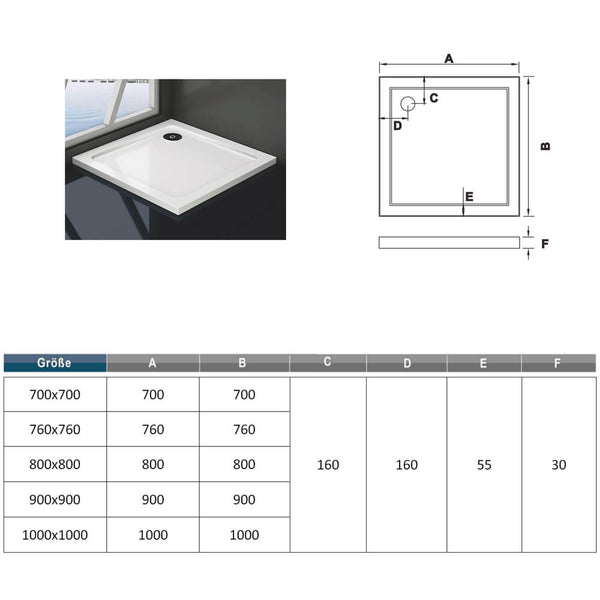 A
C
D
B
E
F

| Größe | A | B | C | D | E | F |
|---|---|---|---|---|---|---|
| 700x700 | 700 | 700 | 160 | 160 | 55 | 30 |
| 760x760 | 760 | 760 | | | | |
| 800x800 | 800 | 800 | | | | |
| 900x900 | 900 | 900 | | | | |
| 1000x1000 | 1000 | 1000 | | | | |